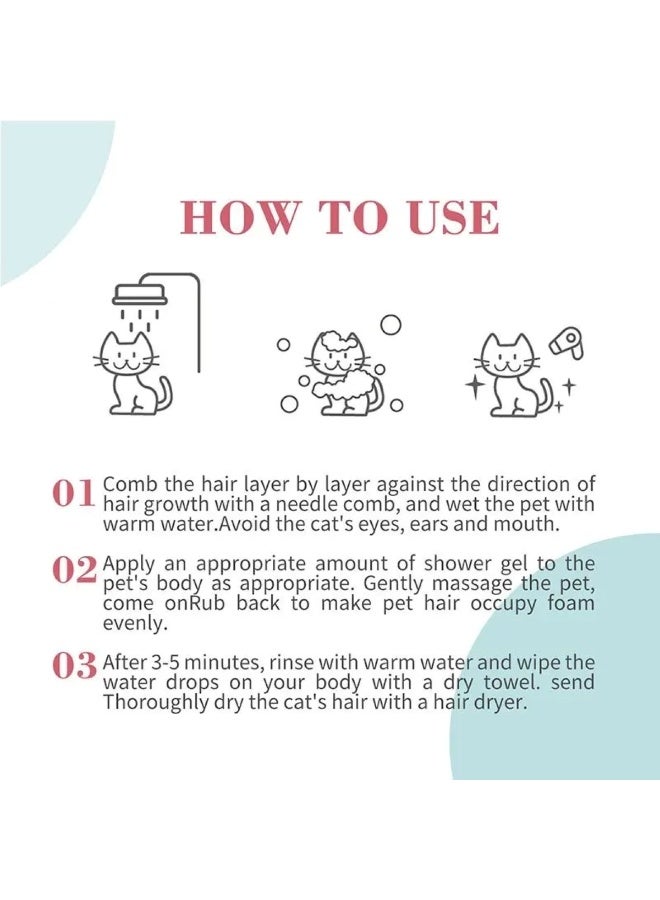 HOW TO USE

01 Comb the hair layer by layer against the direction of hair growth with a needle comb, and wet the pet with warm water.Avoid the cat's eyes, ears and mouth.

02 Apply an appropriate amount of shower gel to the pet's body as appropriate. Gently massage the pet, come onRub back to make pet hair occupy foam evenly.

03 After 3-5 minutes, rinse with warm water and wipe the water drops on your body with a dry towel. send Thoroughly dry the cat's hair with a hair dryer.